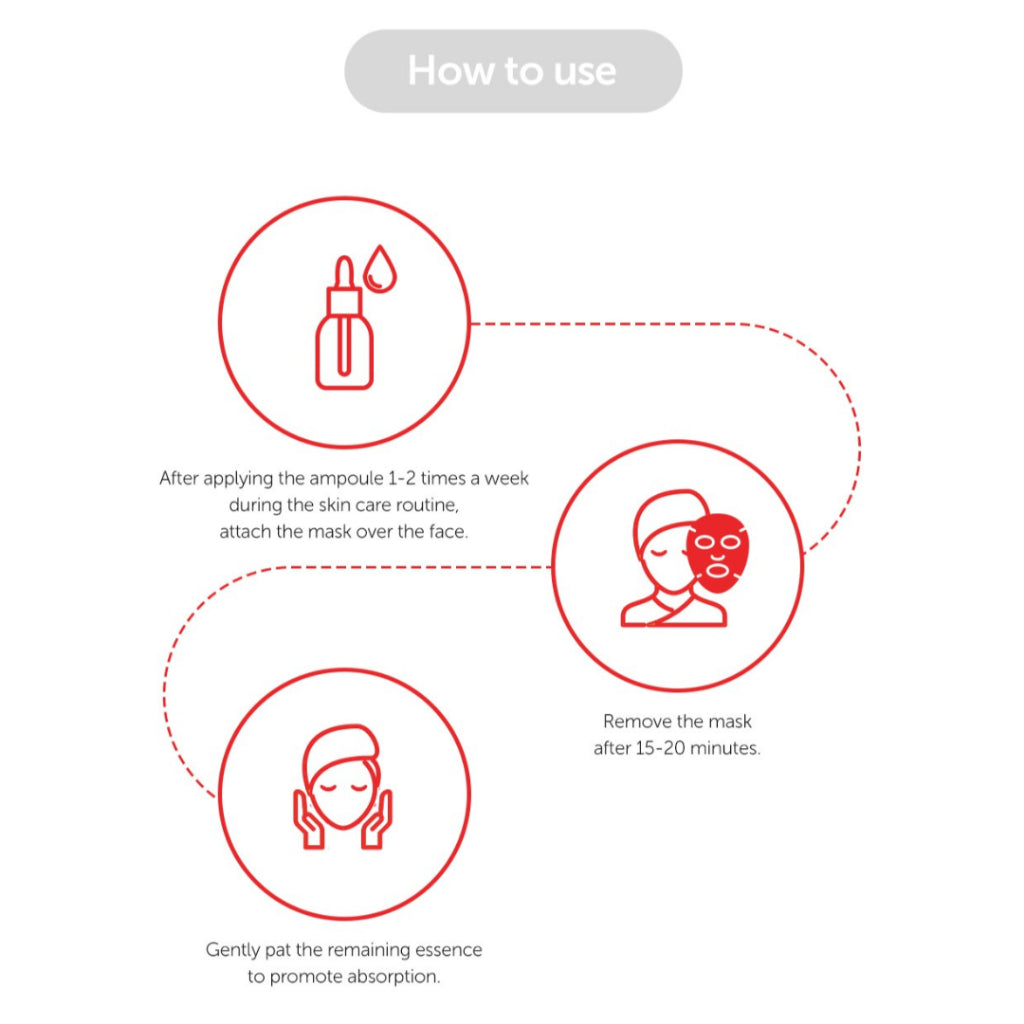 How to use

After applying the ampoule 1-2 times a week during the skin care routine, attach the mask over the face.

Remove the mask after 15-20 minutes.

Gently pat the remaining essence to promote absorption.