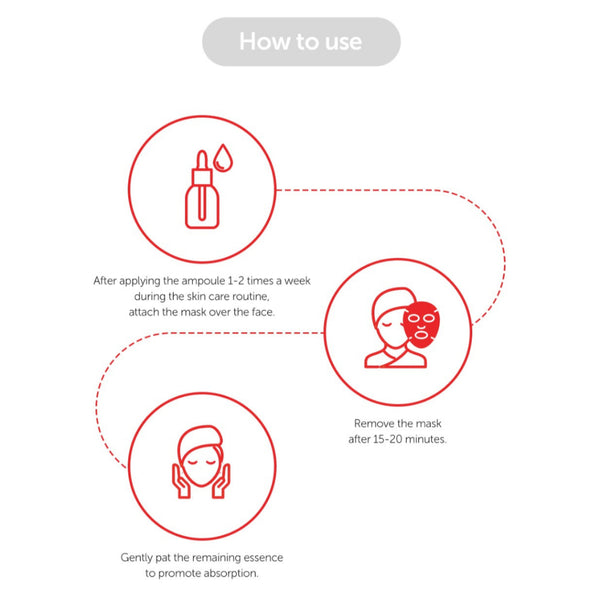 How to use

After applying the ampoule 1-2 times a week during the skin care routine, attach the mask over the face.

Remove the mask after 15-20 minutes.

Gently pat the remaining essence to promote absorption.