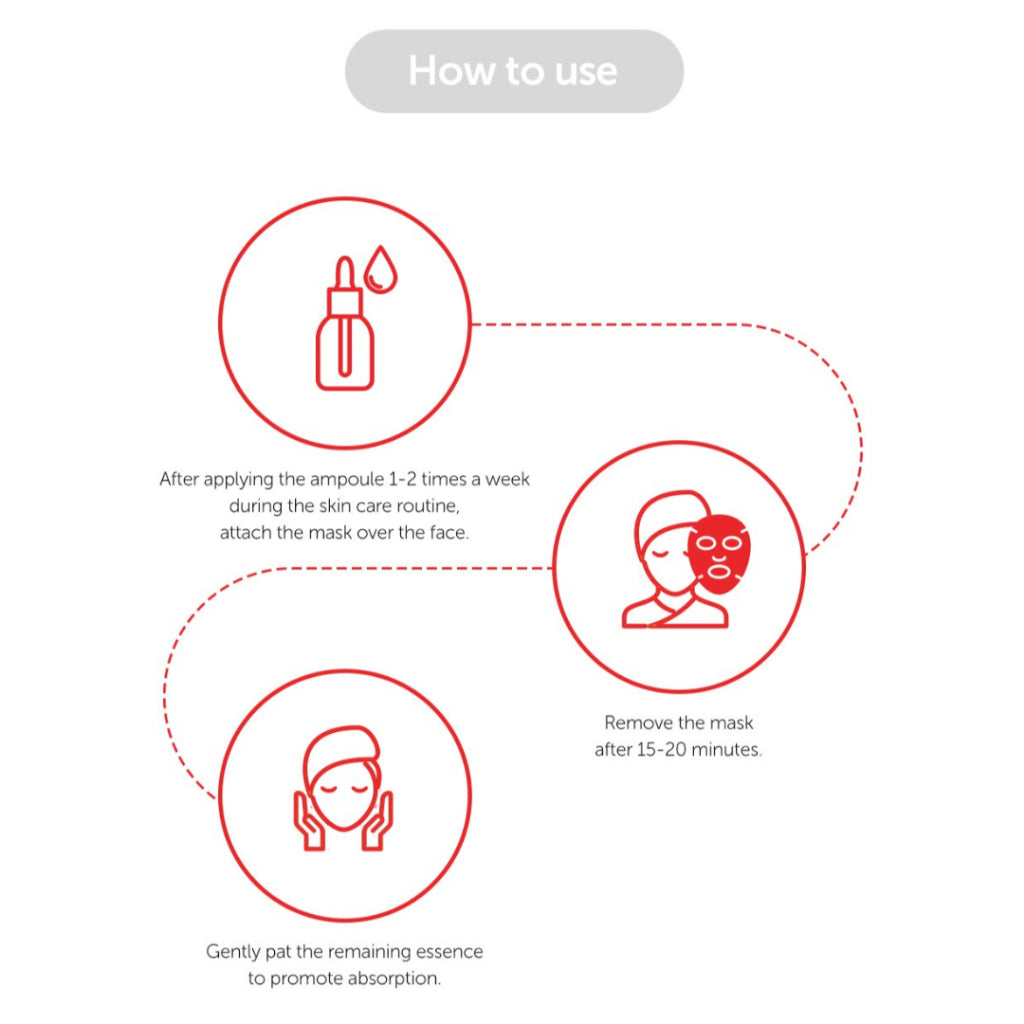 How to use

After applying the ampoule 1-2 times a week during the skin care routine, attach the mask over the face.

Remove the mask after 15-20 minutes.

Gently pat the remaining essence to promote absorption.